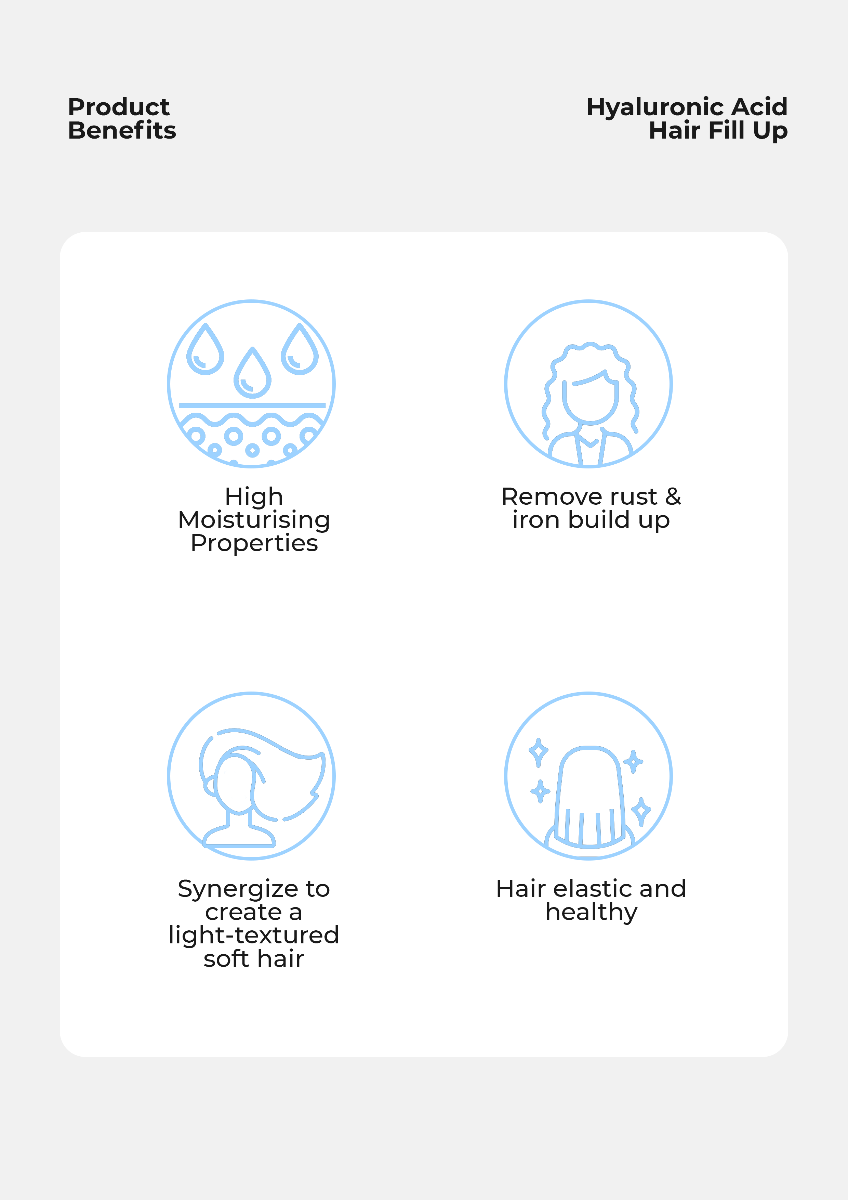 Product Benefits

Hyaluronic Acid Hair Fill Up

High Moisturising Properties

Remove rust & iron build up

Synergize to create a light-textured soft hair

Hair elastic and healthy